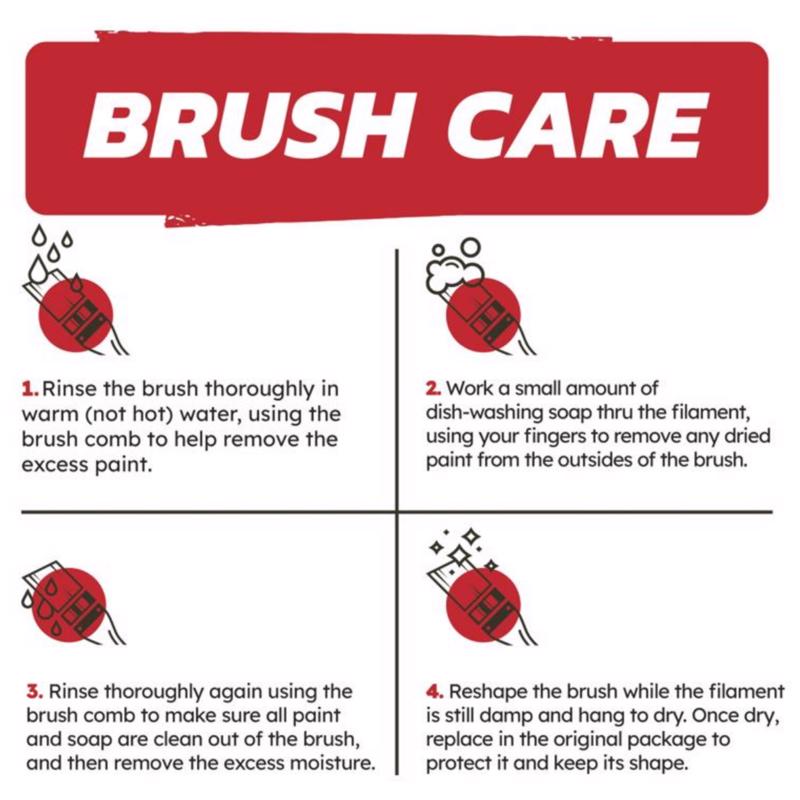 BRUSH CARE

1. Rinse the brush thoroughly in warm (not hot) water, using the brush comb to help remove the excess paint.

2. Work a small amount of dish-washing soap thru the filament, using your fingers to remove any dried paint from the outsides of the brush.

3. Rinse thoroughly again using the brush comb to make sure all paint and soap are clean out of the brush, and then remove the excess moisture.

4. Reshape the brush while the filament is still damp and hang to dry. Once dry, replace in the original package to protect it and keep its shape.