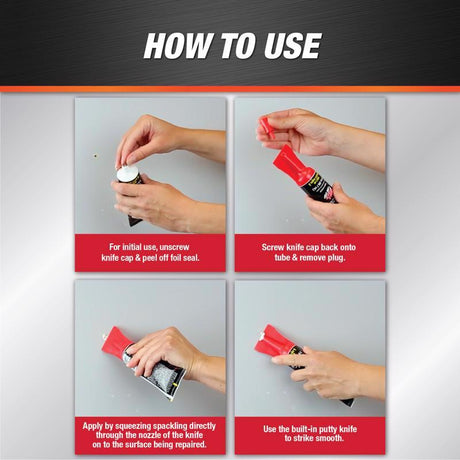 HOW TO USE

For initial use, unscrew knife cap & peel off foil seal.

Screw knife cap back onto tube & remove plug.

Apply by squeezing spackling directly through the nozzle of the knife on to the surface being repaired.

Use the built-in putty knife to strike smooth.