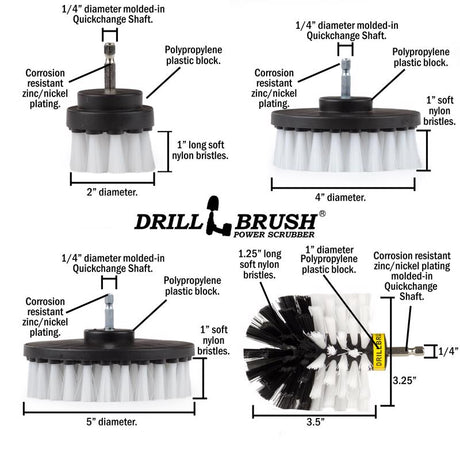 1/4" diameter molded-in Quickchange Shaft.

Polypropylene plastic block.

Corrosion resistant zinc/nickel plating.

1" long soft nylon bristles.

2" diameter.

1/4" diameter molded-in Quickchange Shaft.

Polypropylene plastic block.

Corrosion resistant zinc/nickel plating.

1" soft nylon bristles.

4" diameter.

DRILL BRUSH®
POWER SCRUBBER

1/4" diameter molded-in Quickchange Shaft.

Polypropylene plastic block.

Corrosion resistant zinc/nickel plating.

1" soft nylon bristles.

5" diameter.

1.25" long soft nylon bristles.

1" diameter Polypropylene plastic block.

Corrosion resistant zinc/nickel plating molded-in Quickchange Shaft.

DRILLBRU

1/4"

3.25"

3.5"