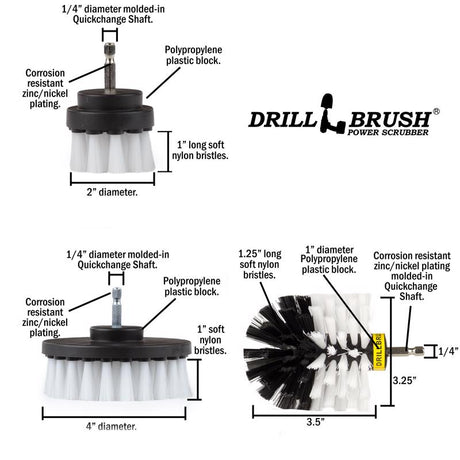 1/4" diameter molded-in Quickchange Shaft.

Corrosion resistant zinc/nickel plating.

Polypropylene plastic block.

1" long soft nylon bristles.

2" diameter.

DRILL BRUSH®
POWER SCRUBBER

1/4" diameter molded-in Quickchange Shaft.

Corrosion resistant zinc/nickel plating.

Polypropylene plastic block.

1" soft nylon bristles.

4" diameter.

1.25" long soft nylon bristles.

1" diameter Polypropylene plastic block.

Corrosion resistant zinc/nickel plating molded-in Quickchange Shaft.

DRILLBRUSH

1/4"

3.25"

3.5"