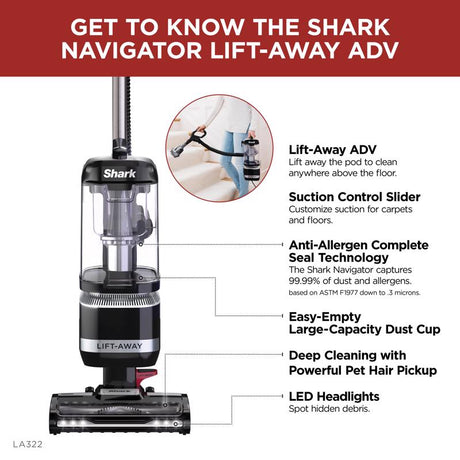 GET TO KNOW THE SHARK NAVIGATOR LIFT-AWAY ADV

Shark

LIFT-AWAY

Lift-Away ADV
Lift away the pod to clean anywhere above the floor.

Suction Control Slider
Customize suction for carpets and floors.

Anti-Allergen Complete Seal Technology
The Shark Navigator captures 99.99% of dust and allergens.
based on ASTM F1977 down to .3 microns.

Easy-Empty Large-Capacity Dust Cup

Deep Cleaning with Powerful Pet Hair Pickup

LED Headlights
Spot hidden debris.

LA322