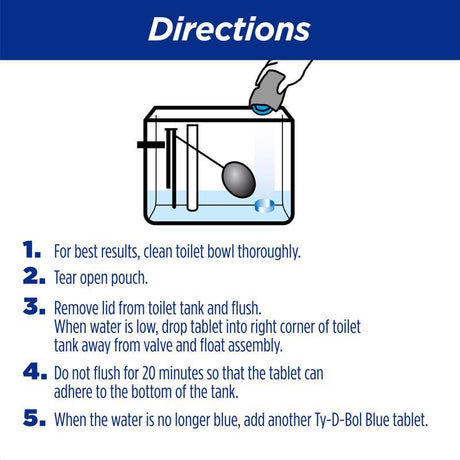 Directions

1. For best results, clean toilet bowl thoroughly.

2. Tear open pouch.

3. Remove lid from toilet tank and flush. When water is low, drop tablet into right corner of toilet tank away from valve and float assembly.

4. Do not flush for 20 minutes so that the tablet can adhere to the bottom of the tank.

5. When the water is no longer blue, add another Ty-D-Bol Blue tablet.