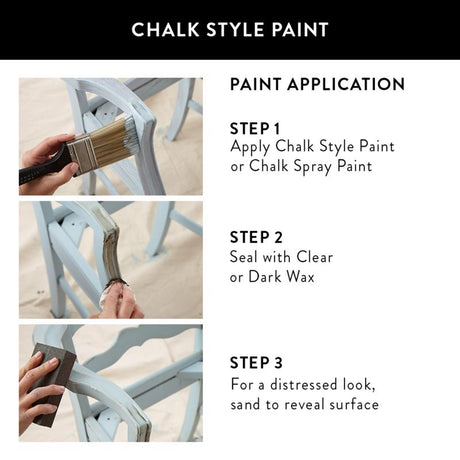 CHALK STYLE PAINT

PAINT APPLICATION

STEP 1
Apply Chalk Style Paint or Chalk Spray Paint

STEP 2
Seal with Clear or Dark Wax

STEP 3
For a distressed look, sand to reveal surface