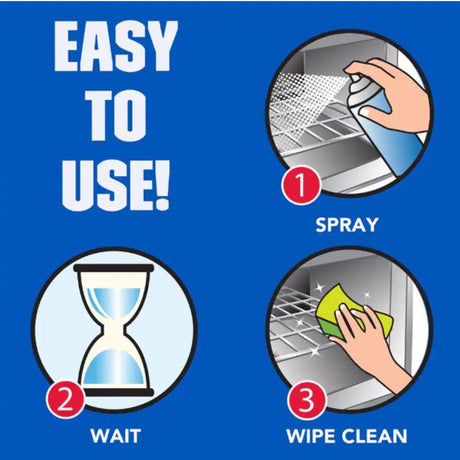 EASY TO USE!

1
SPRAY

2
WAIT

3
WIPE CLEAN