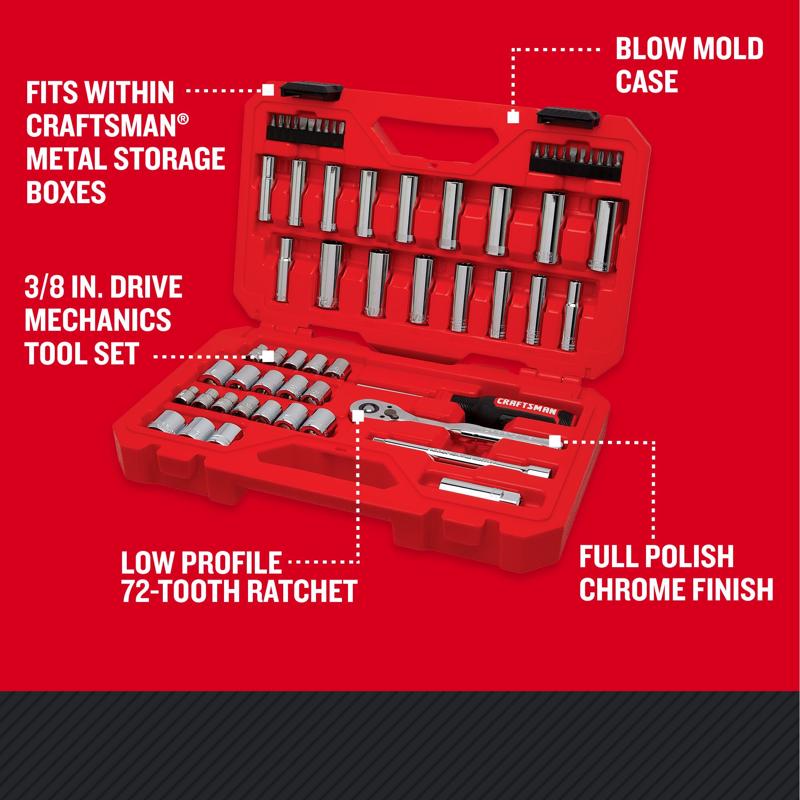 FITS WITHIN CRAFTSMAN® METAL STORAGE BOXES

BLOW MOLD CASE

3/8 IN. DRIVE MECHANICS TOOL SET

CRAFTSMAN

LOW PROFILE 72-TOOTH RATCHET

FULL POLISH CHROME FINISH