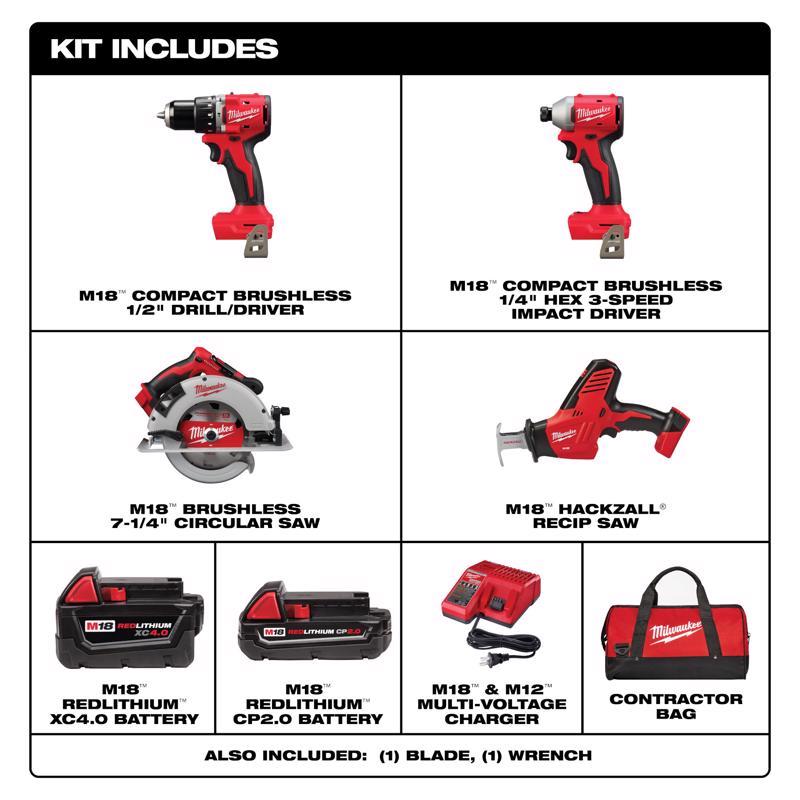 KIT INCLUDES

Milwaukee

M18™ COMPACT BRUSHLESS 1/2" DRILL/DRIVER

Milwaukee

M18™ COMPACT BRUSHLESS 1/4" HEX 3-SPEED IMPACT DRIVER

Milwaukee

Milwaukee

M18™ BRUSHLESS 7-1/4" CIRCULAR SAW

Milwaukee

M18™ HACKZALL® RECIP SAW

M18 REDLITHIUM XC4.0

M18™ REDLITHIUM™ XC4.0 BATTERY

M18 REDLITHIUM CP2.0

M18™ REDLITHIUM™ CP2.0 BATTERY

M18™ & M12™ MULTI-VOLTAGE CHARGER

Milwaukee

CONTRACTOR BAG

ALSO INCLUDED: (1) BLADE, (1) WRENCH