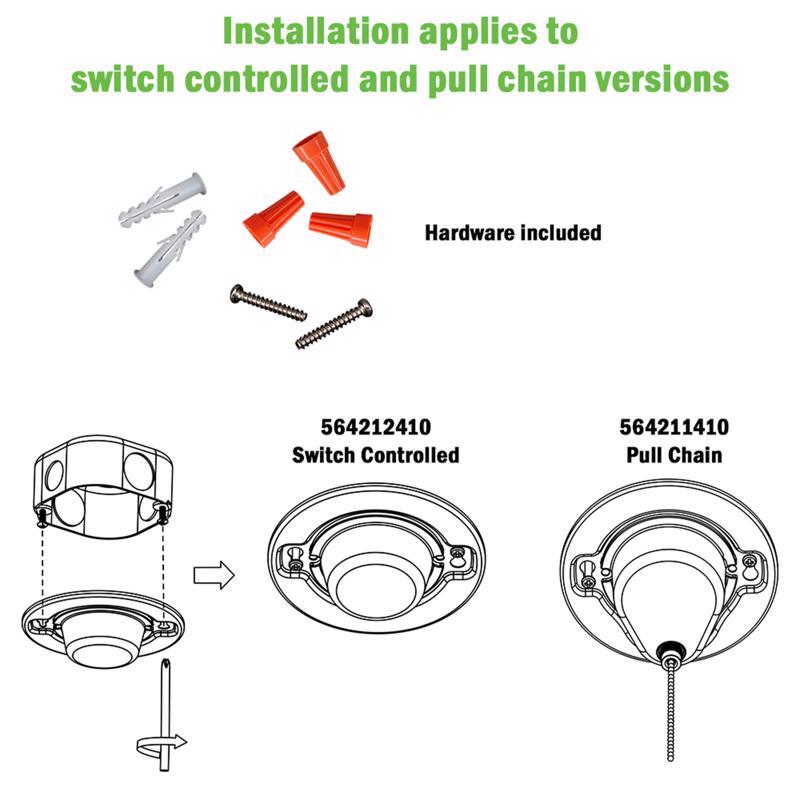 Installation applies to switch controlled and pull chain versions

Hardware included

564212410
Switch Controlled

564211410
Pull Chain