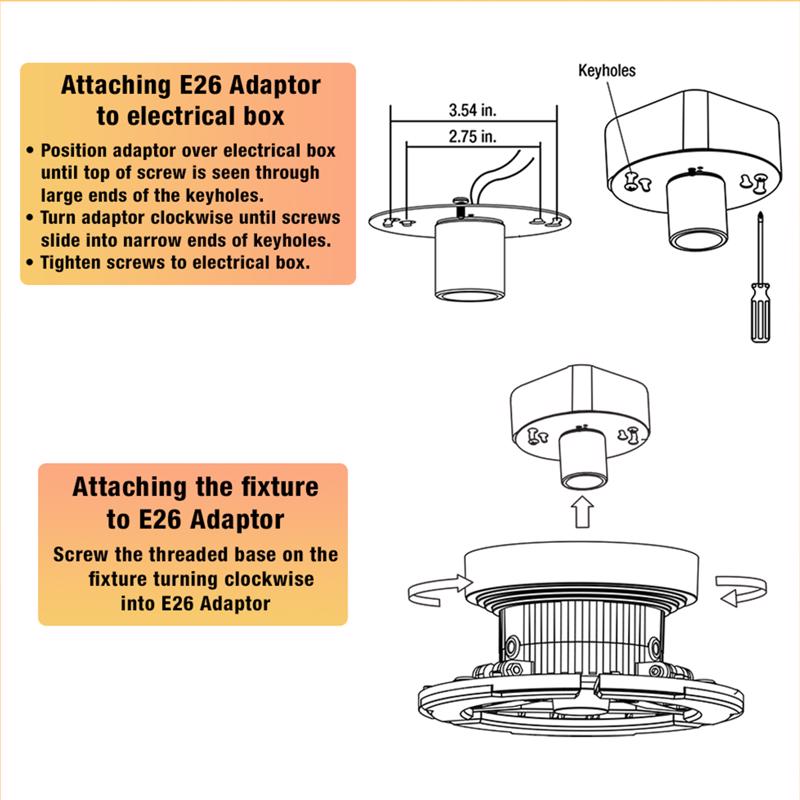 Attaching E26 Adaptor to electrical box

• Position adaptor over electrical box until top of screw is seen through large ends of the keyholes.
• Turn adaptor clockwise until screws slide into narrow ends of keyholes.
• Tighten screws to electrical box.

3.54 in.

2.75 in.

Keyholes

Attaching the fixture to E26 Adaptor

Screw the threaded base on the fixture turning clockwise into E26 Adaptor