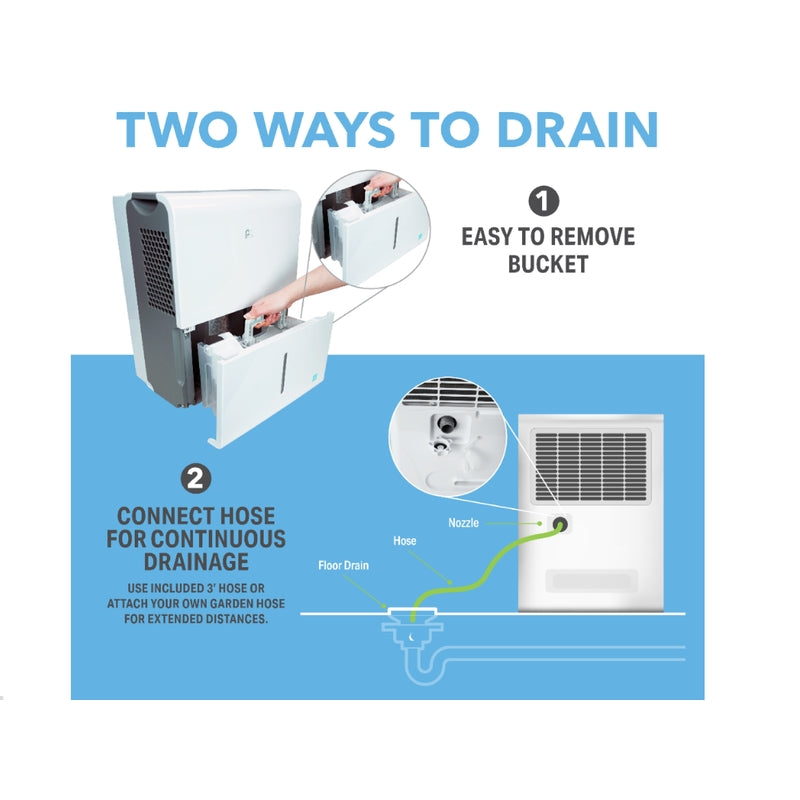 TWO WAYS TO DRAIN

1
EASY TO REMOVE BUCKET

2
CONNECT HOSE FOR CONTINUOUS DRAINAGE

USE INCLUDED 3' HOSE OR ATTACH YOUR OWN GARDEN HOSE FOR EXTENDED DISTANCES.

Nozzle

Hose

Floor Drain