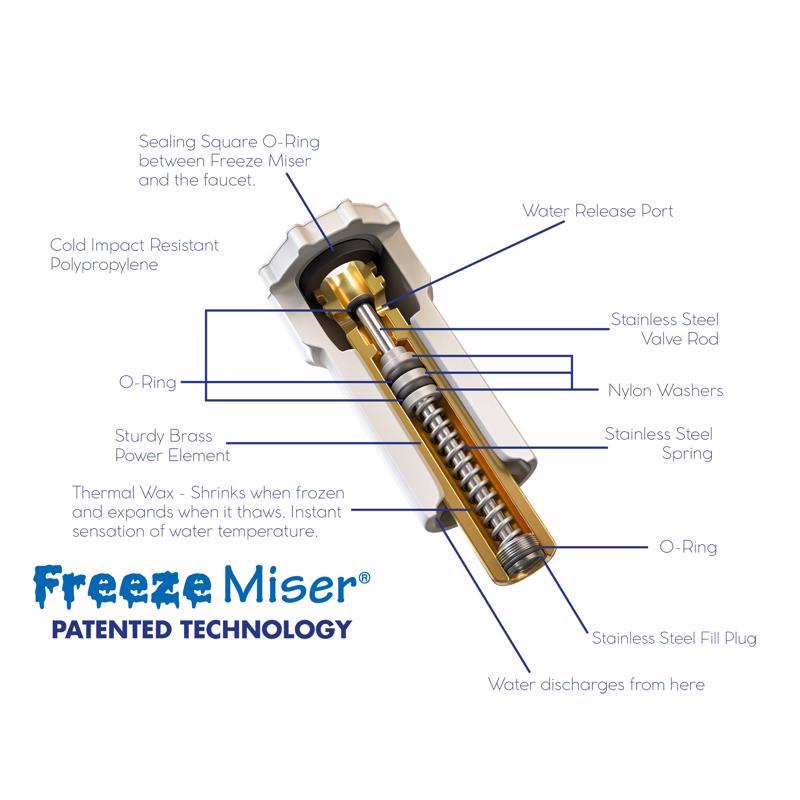 Sealing Square O-Ring between Freeze Miser and the faucet.

Water Release Port

Cold Impact Resistant Polypropylene

Stainless Steel Valve Rod

O-Ring

Nylon Washers

Sturdy Brass Power Element

Stainless Steel Spring

Thermal Wax - Shrinks when frozen and expands when it thaws. Instant sensation of water temperature.

O-Ring

Freeze Miser®
PATENTED TECHNOLOGY

Stainless Steel Fill Plug

Water discharges from here