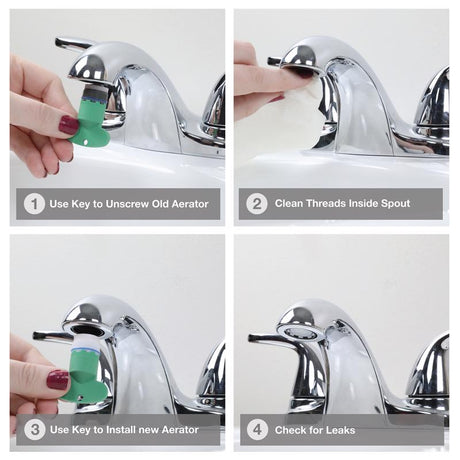 1 Use Key to Unscrew Old Aerator

2 Clean Threads Inside Spout

3 Use Key to Install new Aerator

4 Check for Leaks