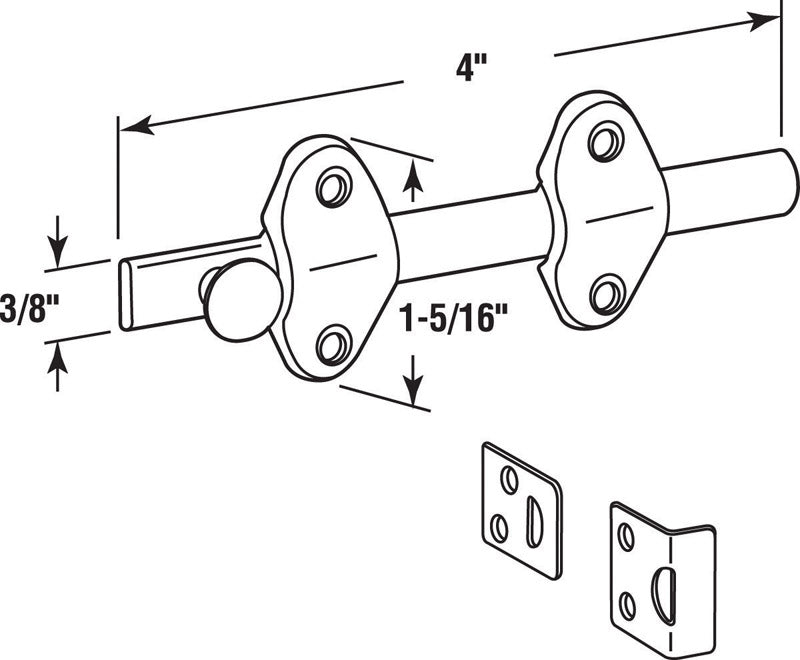 4"

3/8"

1-5/16"