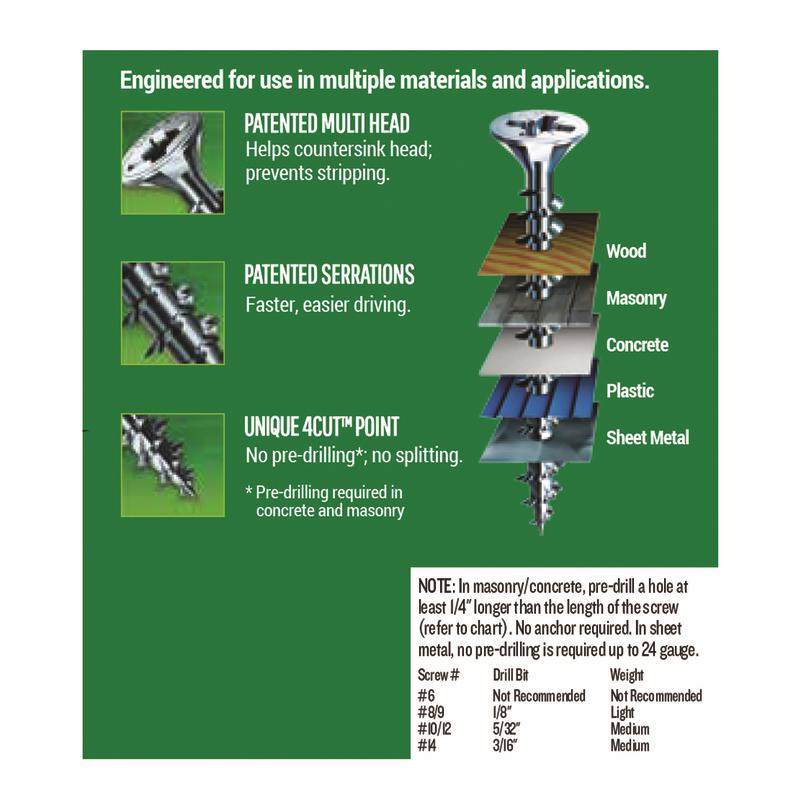 Engineered for use in multiple materials and applications.

PATENTED MULTI HEAD
Helps countersink head; prevents stripping.

PATENTED SERRATIONS
Faster, easier driving.

UNIQUE 4CUT™ POINT
No pre-drilling*; no splitting.

* Pre-drilling required in concrete and masonry

Wood
Masonry
Concrete
Plastic
Sheet Metal

NOTE: In masonry/concrete, pre-drill a hole at least 1/4" longer than the length of the screw (refer to chart). No anchor required. In sheet metal, no pre-drilling is required up to 24 gauge.

| Screw # | Drill Bit | Weight |
|---|---|---|
| #6 | Not Recommended | Not Recommended |
| #8/9 | 1/8" | Light |
| #10/12 | 5/32" | Medium |
| #14 | 3/16" | Medium |