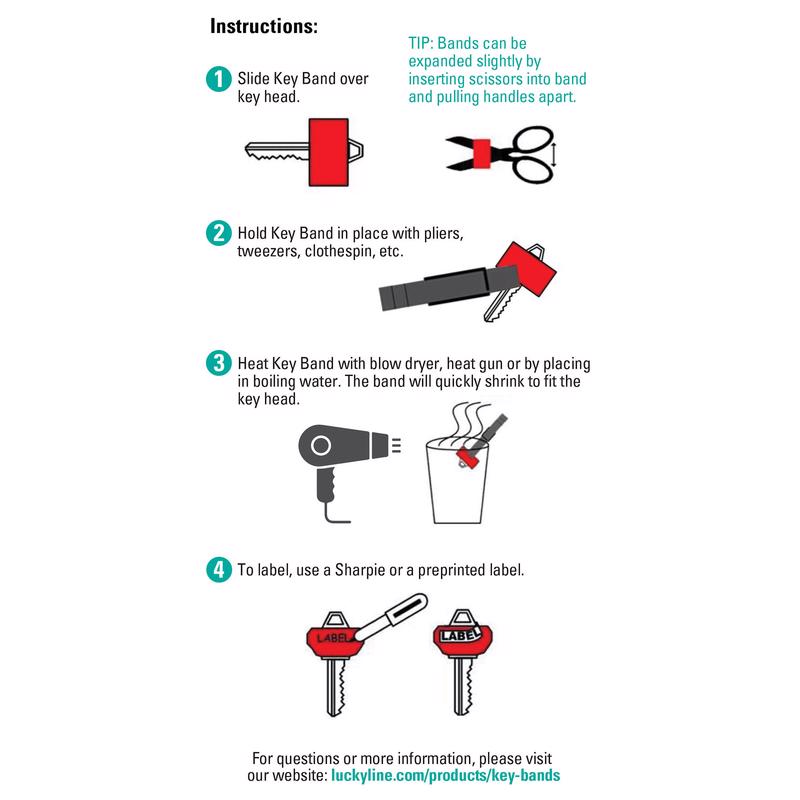 Instructions:

1 Slide Key Band over key head.

TIP: Bands can be expanded slightly by inserting scissors into band and pulling handles apart.

2 Hold Key Band in place with pliers, tweezers, clothespin, etc.

3 Heat Key Band with blow dryer, heat gun or by placing in boiling water. The band will quickly shrink to fit the key head.

4 To label, use a Sharpie or a preprinted label.

LABEL

LABEL

For questions or more information, please visit our website: luckyline.com/products/key-bands