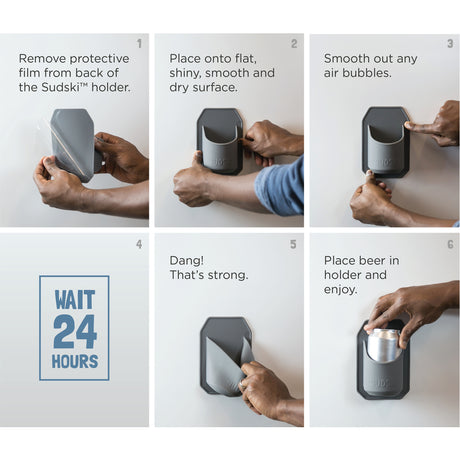 1

Remove protective film from back of the Sudski™ holder.

2

Place onto flat, shiny, smooth and dry surface.

3

Smooth out any air bubbles.

4

WAIT
24
HOURS

5

Dang!
That's strong.

6

Place beer in holder and enjoy.