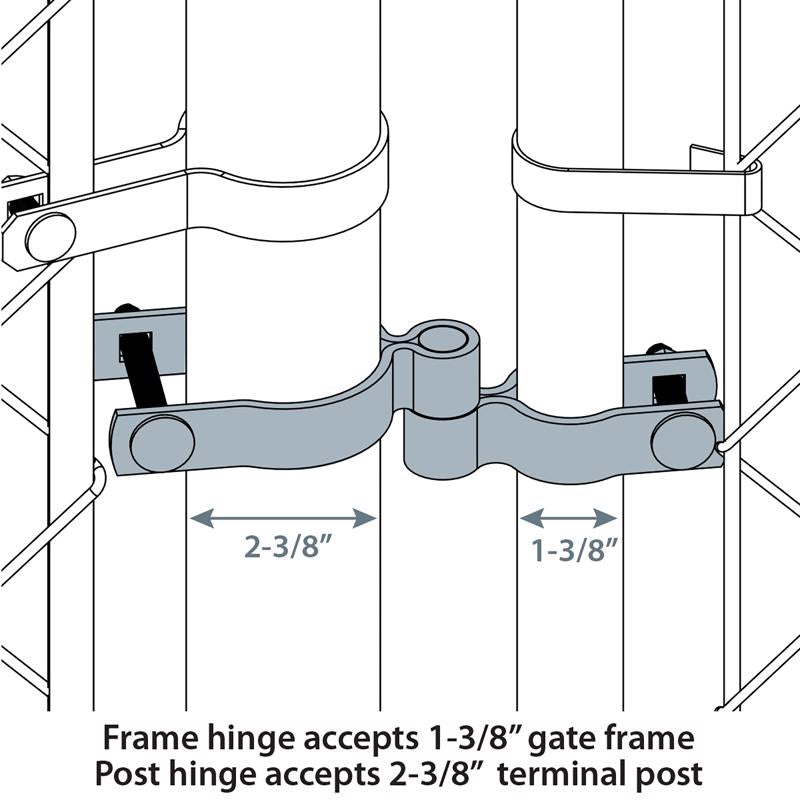 2-3/8”

1-3/8”

Frame hinge accepts 1-3/8” gate frame
Post hinge accepts 2-3/8” terminal post