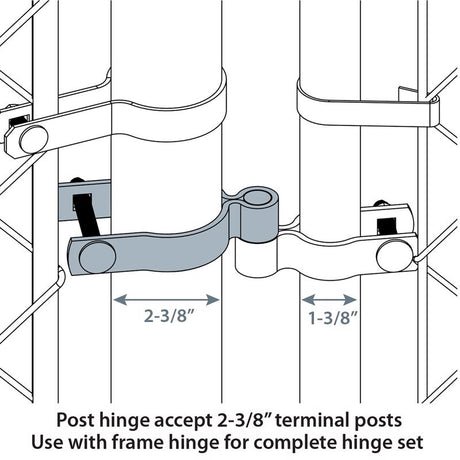 2-3/8”

1-3/8”

Post hinge accept 2-3/8” terminal posts
Use with frame hinge for complete hinge set