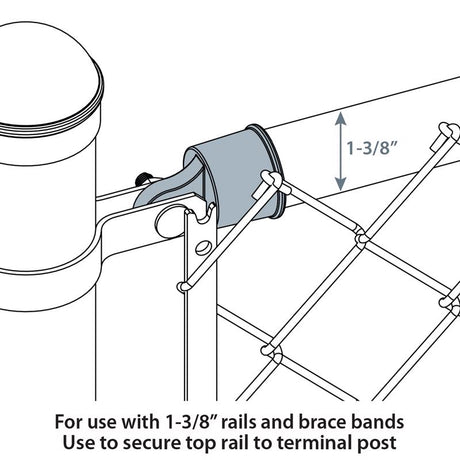 1-3/8”

For use with 1-3/8” rails and brace bands
Use to secure top rail to terminal post