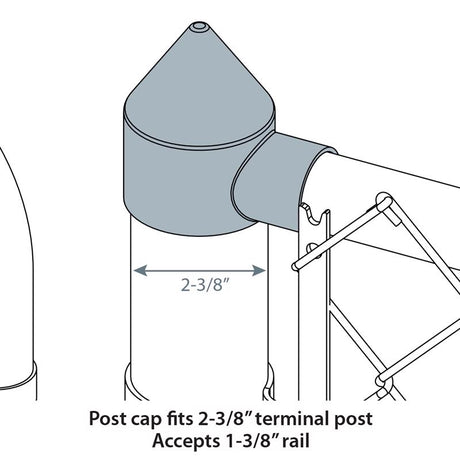 2-3/8"

Post cap fits 2-3/8" terminal post
Accepts 1-3/8" rail