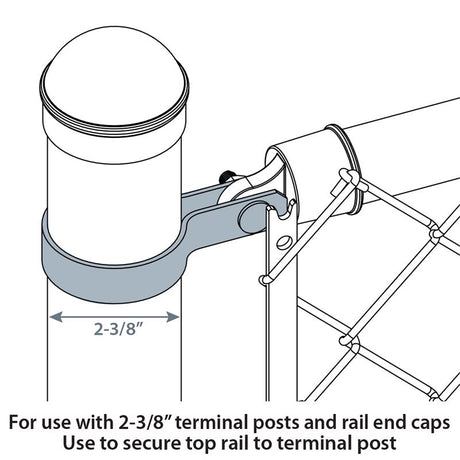 2-3/8"

For use with 2-3/8" terminal posts and rail end caps
Use to secure top rail to terminal post