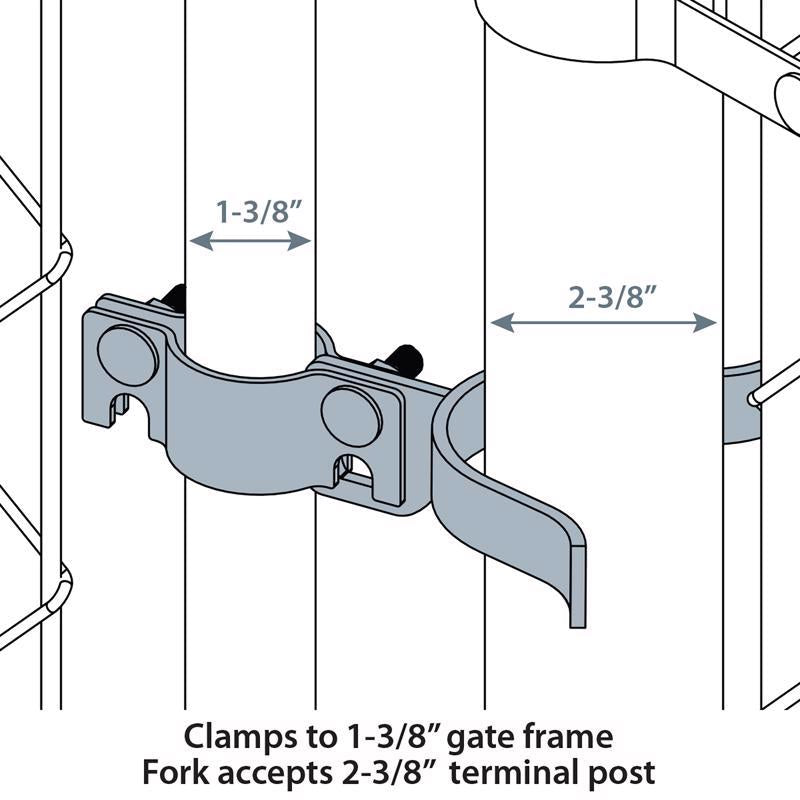 1-3/8”

2-3/8”

Clamps to 1-3/8” gate frame
Fork accepts 2-3/8” terminal post