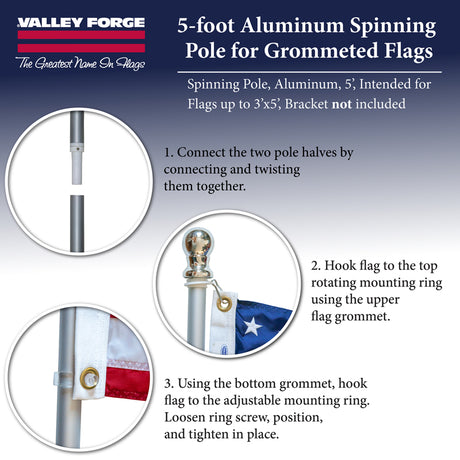 VALLEY FORGE
The Greatest Name In Flags

5-foot Aluminum Spinning Pole for Grommeted Flags

Spinning Pole, Aluminum, 5', Intended for Flags up to 3'x5', Bracket not included

1. Connect the two pole halves by connecting and twisting them together.

2. Hook flag to the top rotating mounting ring using the upper flag grommet.

3. Using the bottom grommet, hook flag to the adjustable mounting ring. Loosen ring screw, position, and tighten in place.