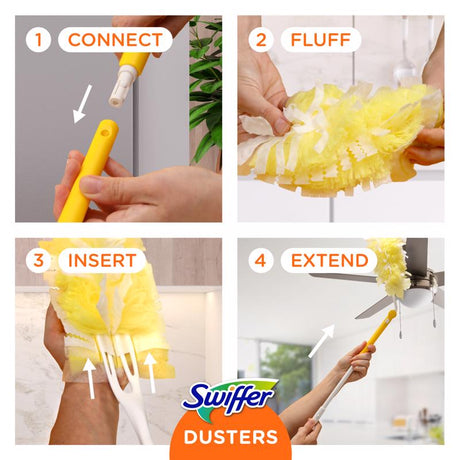 1 CONNECT

2 FLUFF

3 INSERT

4 EXTEND

Swiffer

DUSTERS