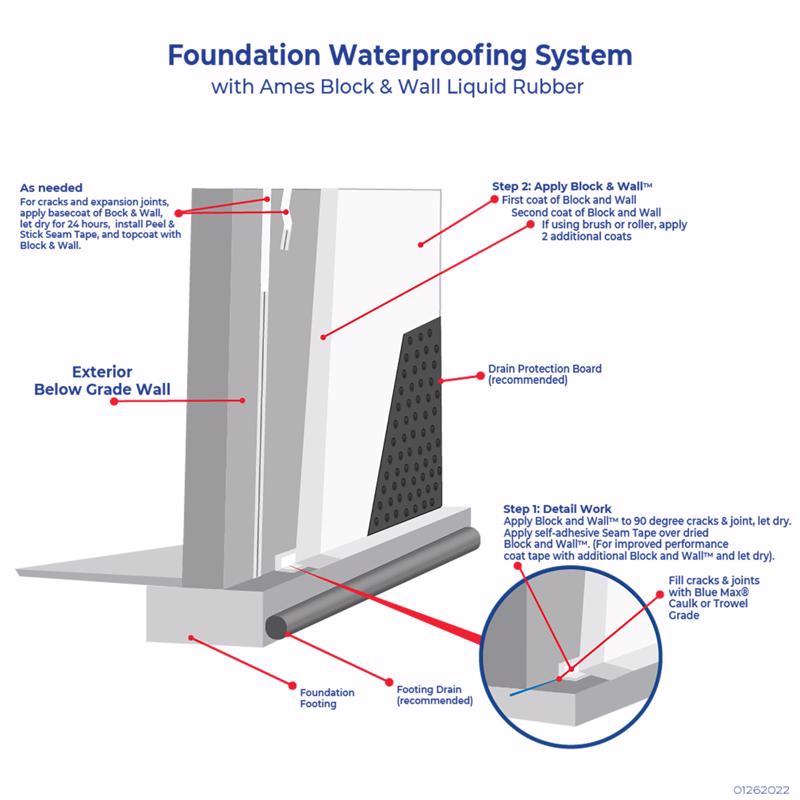 Foundation Waterproofing System
with Ames Block & Wall Liquid Rubber

As needed
For cracks and expansion joints, apply basecoat of Bock & Wall, let dry for 24 hours, install Peel & Stick Seam Tape, and topcoat with Block & Wall.

Step 2: Apply Block & Wall™
First coat of Block and Wall
Second coat of Block and Wall
If using brush or roller, apply 2 additional coats

Exterior Below Grade Wall

Drain Protection Board (recommended)

Step 1: Detail Work
Apply Block and Wall™ to 90 degree cracks & joint, let dry. Apply self-adhesive Seam Tape over dried Block and Wall™. (For improved performance coat tape with additional Block and Wall™ and let dry).

Fill cracks & joints with Blue Max® Caulk or Trowel Grade

Foundation Footing

Footing Drain (recommended)

01262022