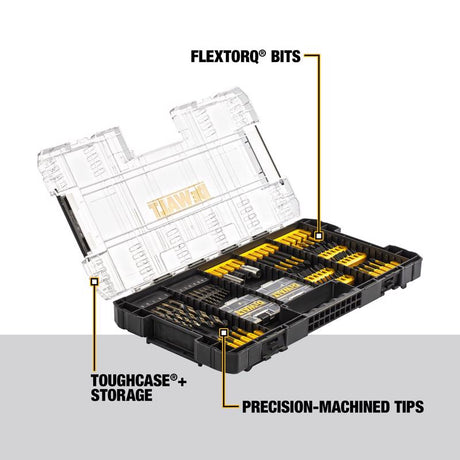 FLEXTORQ® BITS

DEWALT

DEWALT

DEWALT

TOUGHCASE®+ STORAGE

PRECISION-MACHINED TIPS