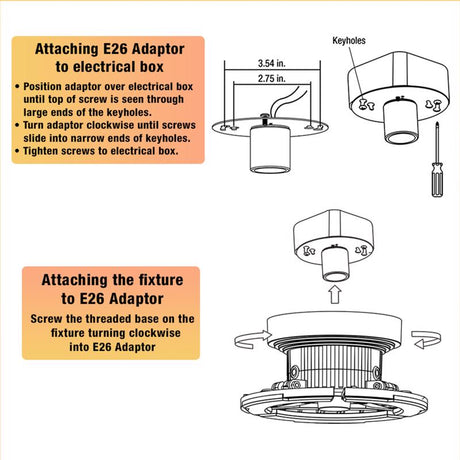 Attaching E26 Adaptor to electrical box

• Position adaptor over electrical box until top of screw is seen through large ends of the keyholes.
• Turn adaptor clockwise until screws slide into narrow ends of keyholes.
• Tighten screws to electrical box.

3.54 in.

2.75 in.

Keyholes

Attaching the fixture to E26 Adaptor

Screw the threaded base on the fixture turning clockwise into E26 Adaptor