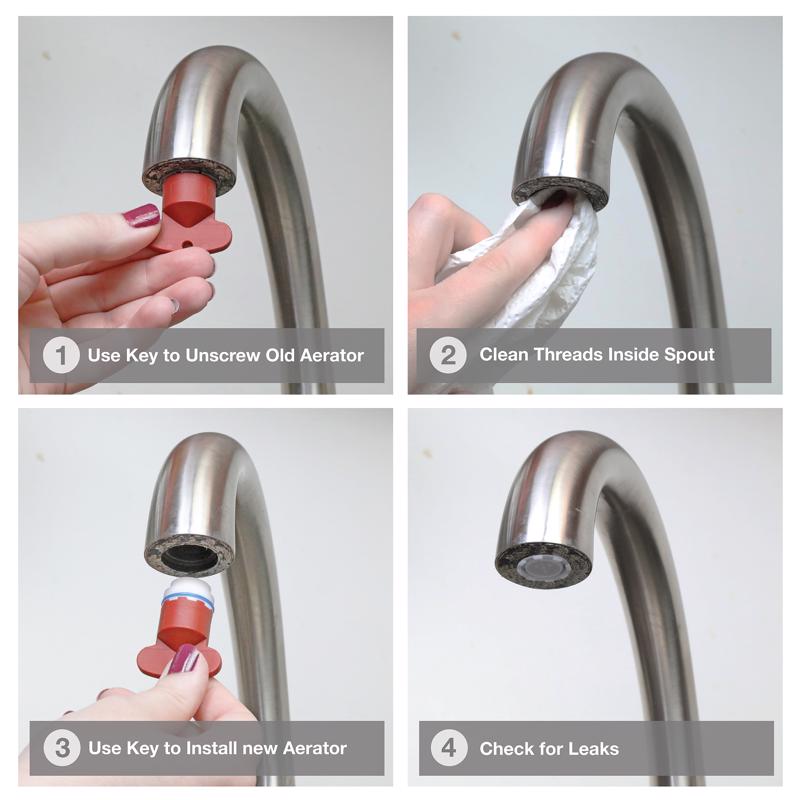 1 Use Key to Unscrew Old Aerator

2 Clean Threads Inside Spout

3 Use Key to Install new Aerator

4 Check for Leaks