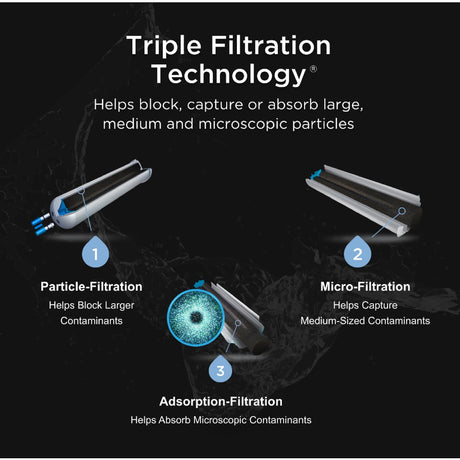 Triple Filtration Technology®

Helps block, capture or absorb large, medium and microscopic particles

1

Particle-Filtration
Helps Block Larger Contaminants

2

Micro-Filtration
Helps Capture Medium-Sized Contaminants

3

Adsorption-Filtration
Helps Absorb Microscopic Contaminants