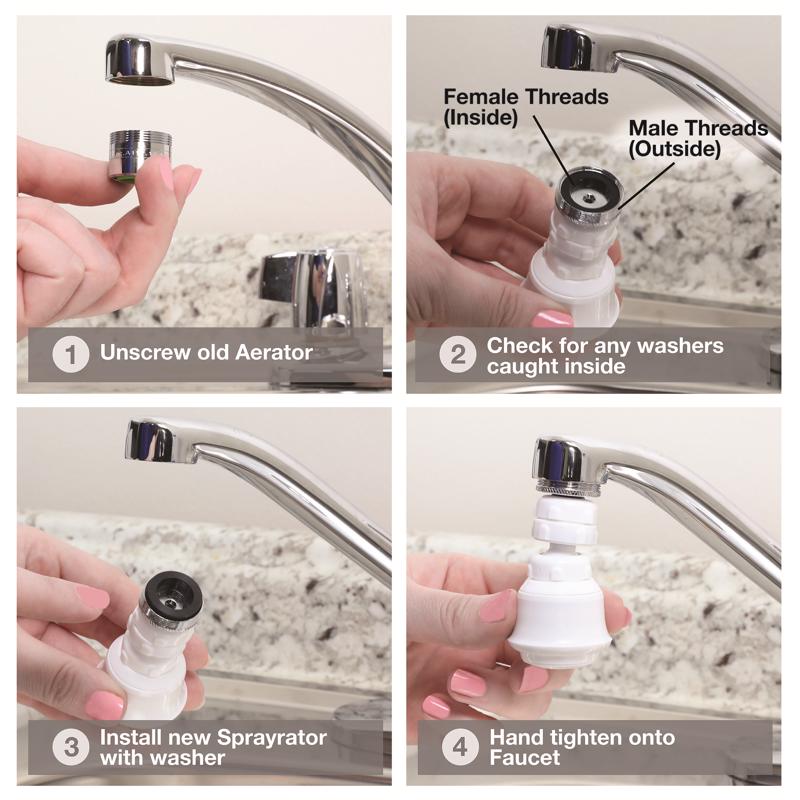 1 Unscrew old Aerator

Female Threads (Inside)

Male Threads (Outside)

2 Check for any washers caught inside

3 Install new Sprayrator with washer

4 Hand tighten onto Faucet