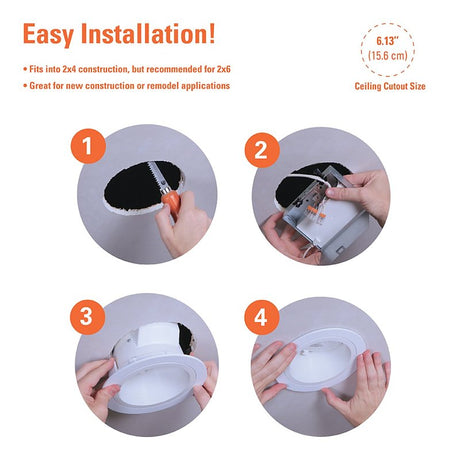 Easy Installation!

• Fits into 2x4 construction, but recommended for 2x6
• Great for new construction or remodel applications

6.13"
(15.6 cm)
Ceiling Cutout Size

1

2

3

4